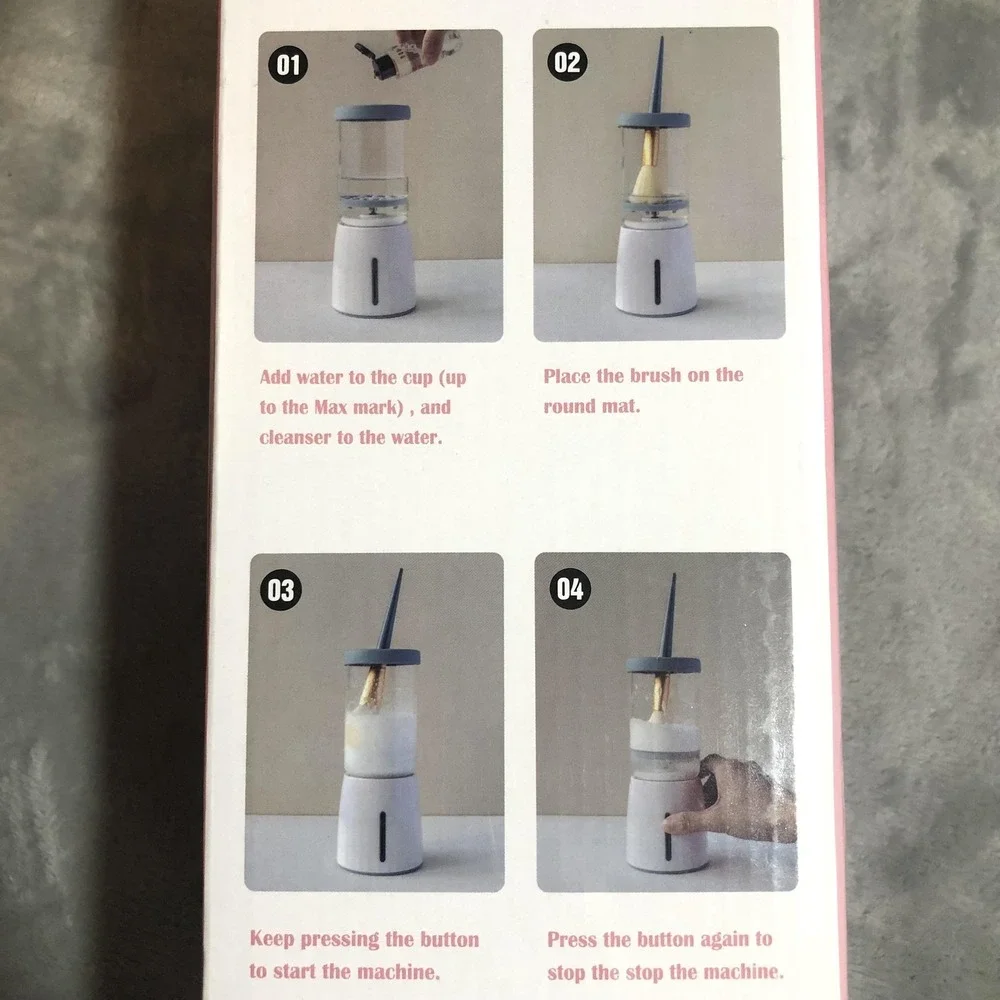 01

Add water to the cup (up to the Max mark) , and cleanser to the water.

02

Place the brush on the round mat.

03

Keep pressing the button to start the machine.

04

Press the button again to stop the stop the machine.